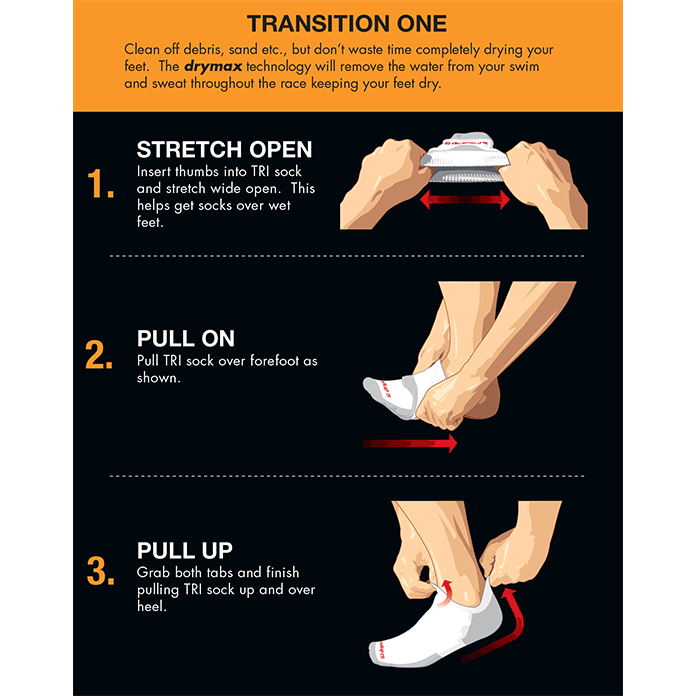 TRANSITION ONE

Clean off debris, sand etc., but don't waste time completely drying your feet. The drymax technology will remove the water from your swim and sweat throughout the race keeping your feet dry.

1. STRETCH OPEN
Insert thumbs into TRI sock and stretch wide open. This helps get socks over wet feet.

2. PULL ON
Pull TRI sock over forefoot as shown.

3. PULL UP
Grab both tabs and finish pulling TRI sock up and over heel.