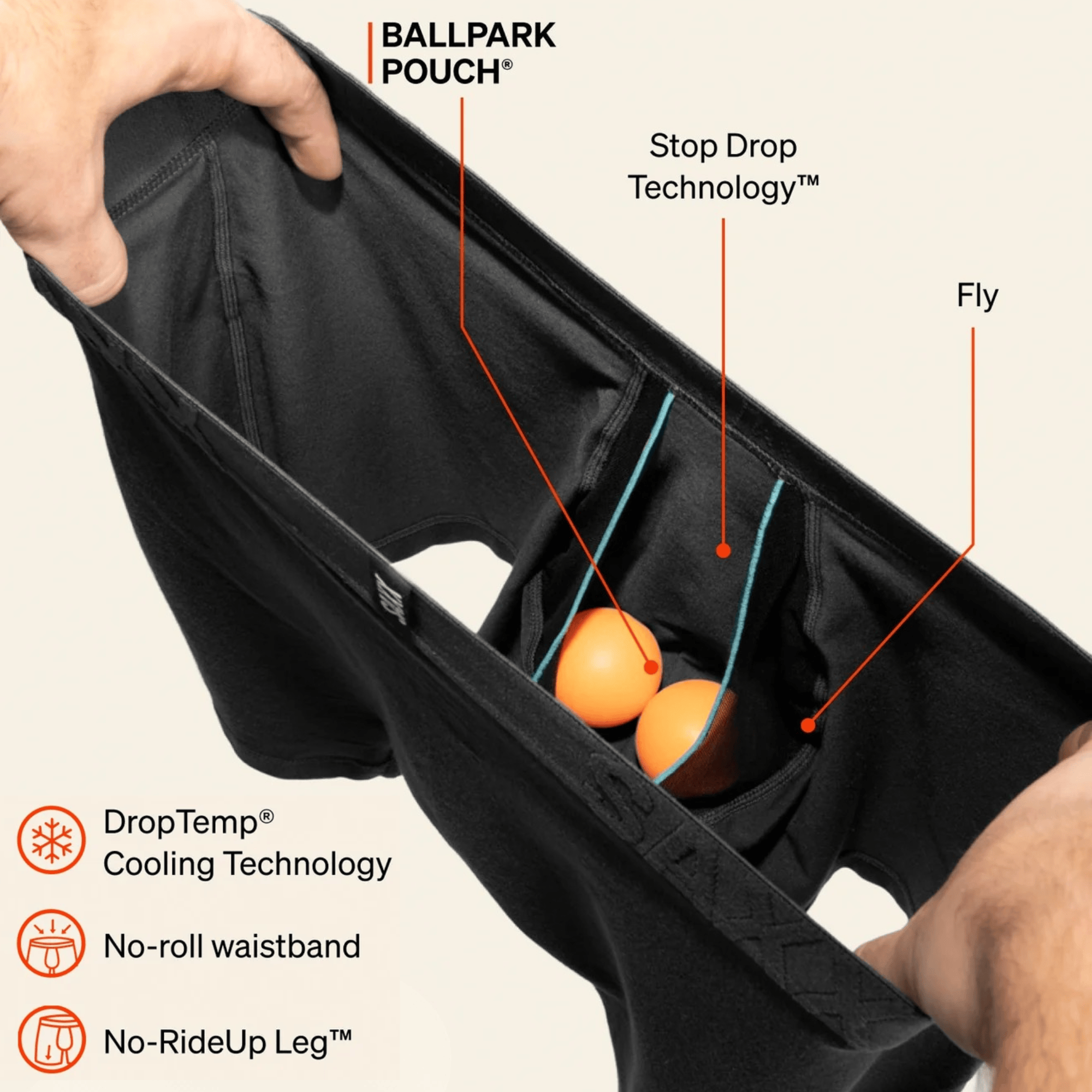 BALLPARK POUCH®

Stop Drop Technology™

Fly

DropTemp® Cooling Technology

No-roll waistband

No-RideUp Leg™